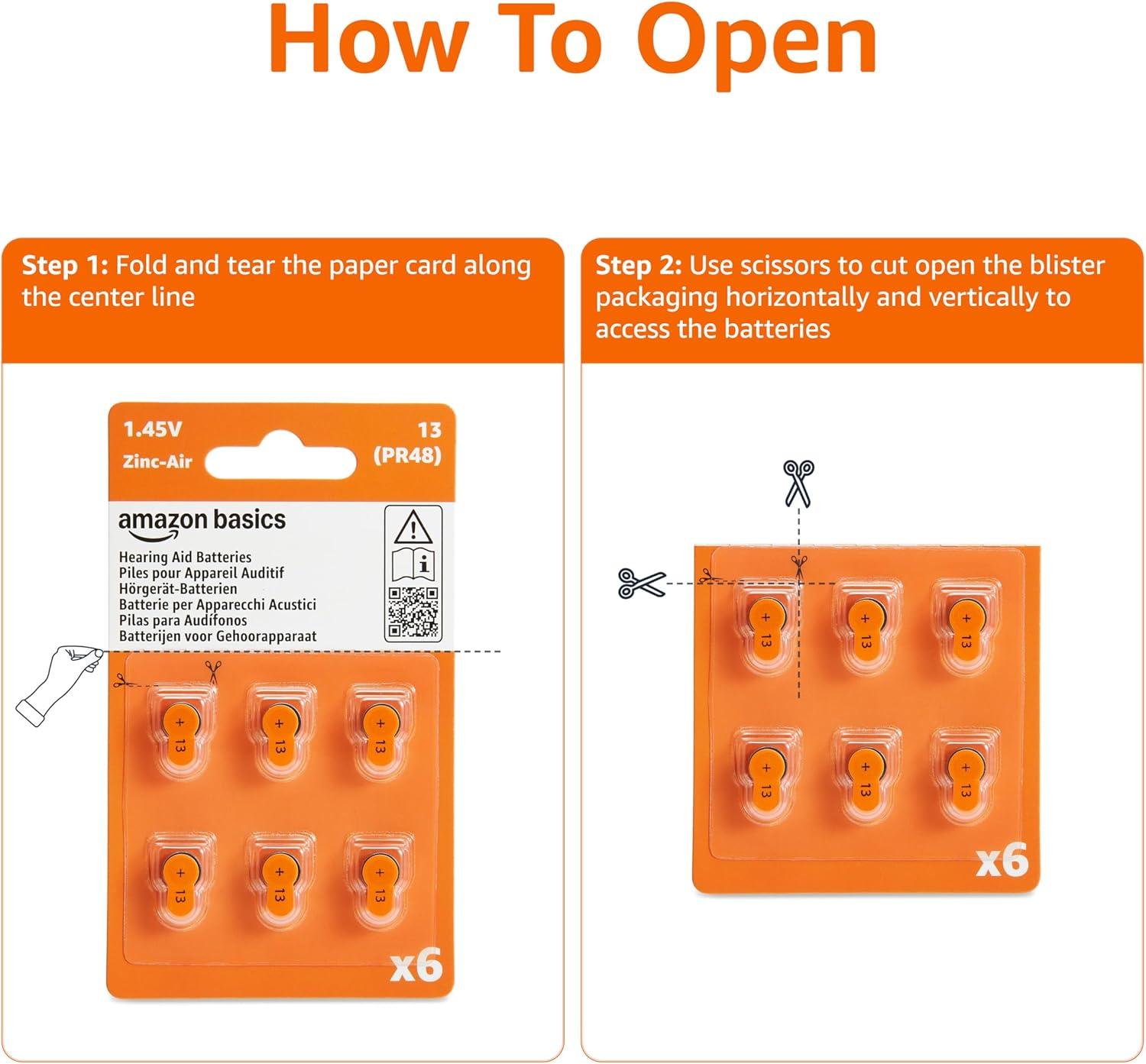 How To Open

Step 1: Fold and tear the paper card along the center line

1.45V
Zinc-Air

13
(PR48)

amazon basics

Hearing Aid Batteries
Piles pour Appareil Auditif
Hörgerät-Batterien
Batterie per Apparecchi Acustici
Pilas para Audífonos
Batterijen voor Gehoorapparaat

+ 13
+ 13
+ 13
+ 13
+ 13
+ 13

x6

Step 2: Use scissors to cut open the blister packaging horizontally and vertically to access the batteries

+ 13
+ 13
+ 13
+ 13
+ 13
+ 13

x6