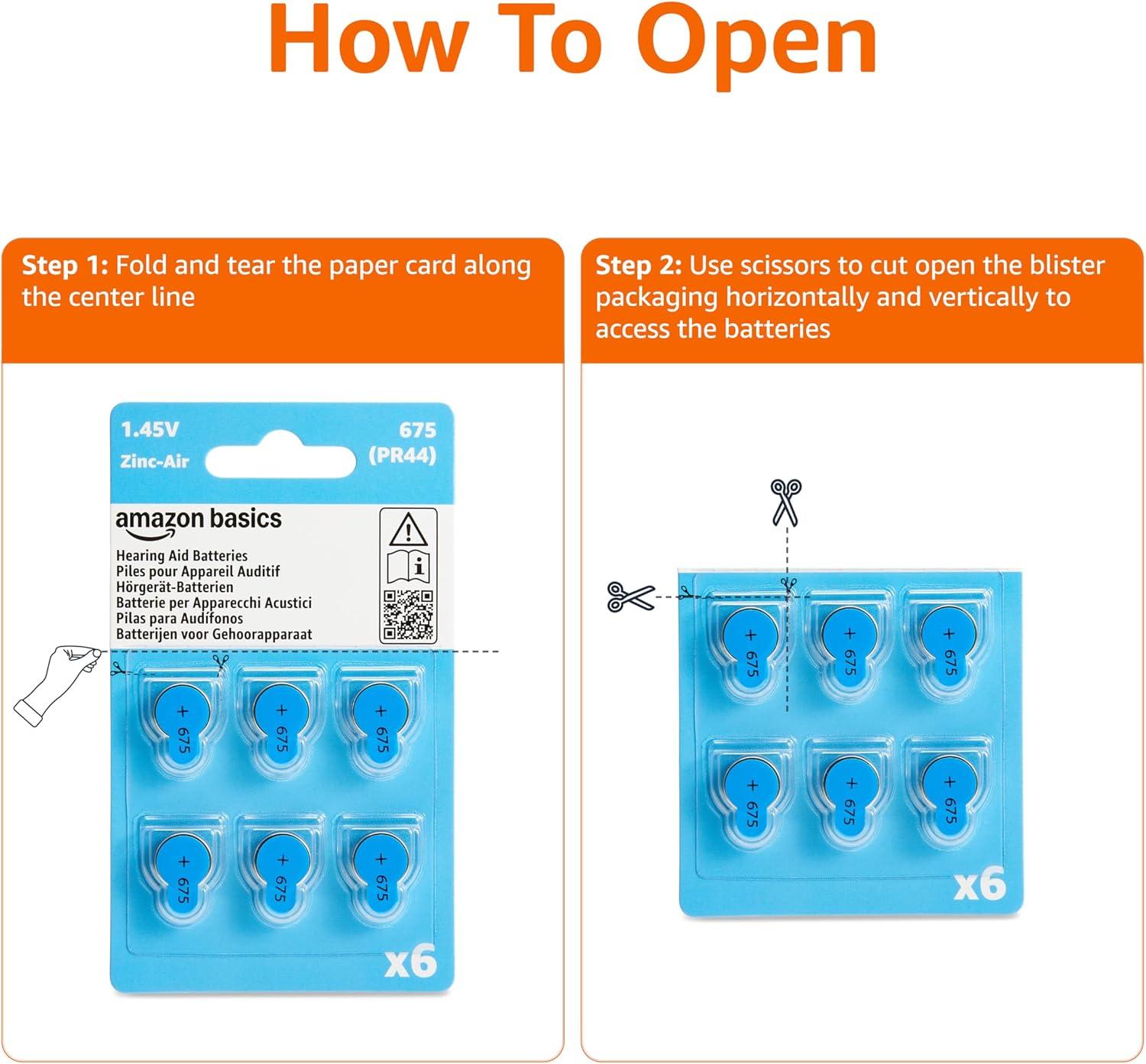 How To Open

Step 1: Fold and tear the paper card along the center line

1.45V
Zinc-Air
675
(PR44)
amazon basics
Hearing Aid Batteries
Piles pour Appareil Auditif
Hörgerät-Batterien
Batterie per Apparecchi Acustici
Pilas para Audífonos
Batterijen voor Gehoorapparaat

+ 675
+ 675
+ 675
+ 675
+ 675
+ 675
x6

Step 2: Use scissors to cut open the blister packaging horizontally and vertically to access the batteries

+ 675
+ 675
+ 675
+ 675
+ 675
+ 675
x6