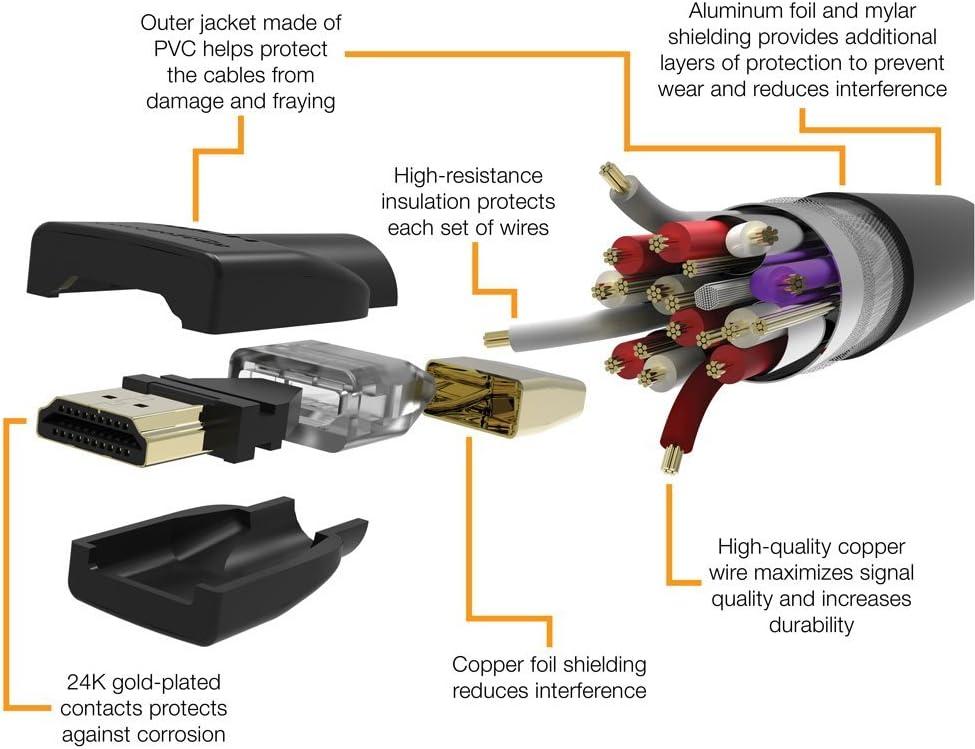 Outer jacket made of PVC helps protect the cables from damage and fraying

Aluminum foil and mylar shielding provides additional layers of protection to prevent wear and reduces interference

High-resistance insulation protects each set of wires

High-quality copper wire maximizes signal quality and increases durability

Copper foil shielding reduces interference

24K gold-plated contacts protects against corrosion