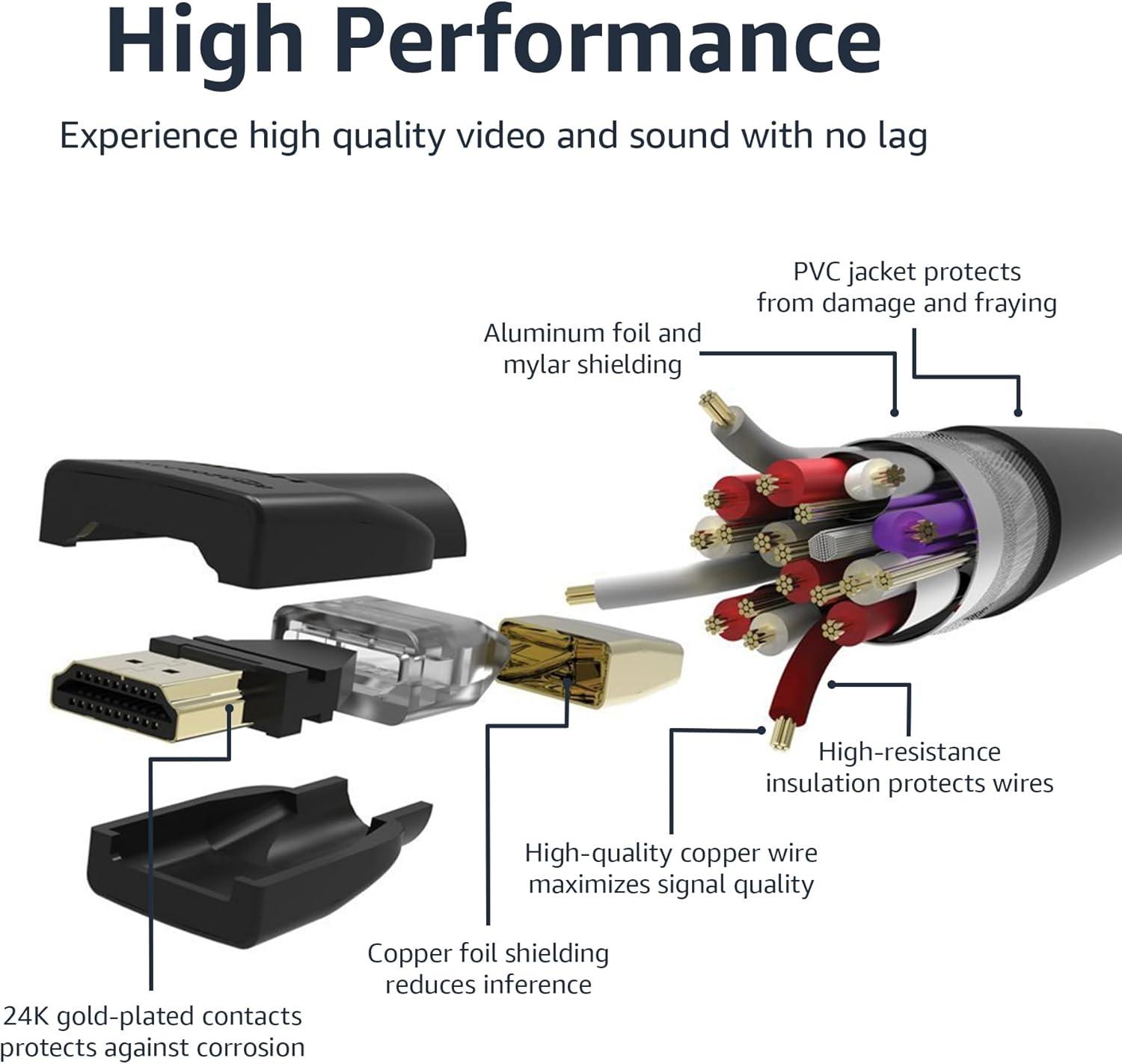 High Performance

Experience high quality video and sound with no lag

PVC jacket protects from damage and fraying

Aluminum foil and mylar shielding

High-resistance insulation protects wires

High-quality copper wire maximizes signal quality

Copper foil shielding reduces inference

24K gold-plated contacts protects against corrosion