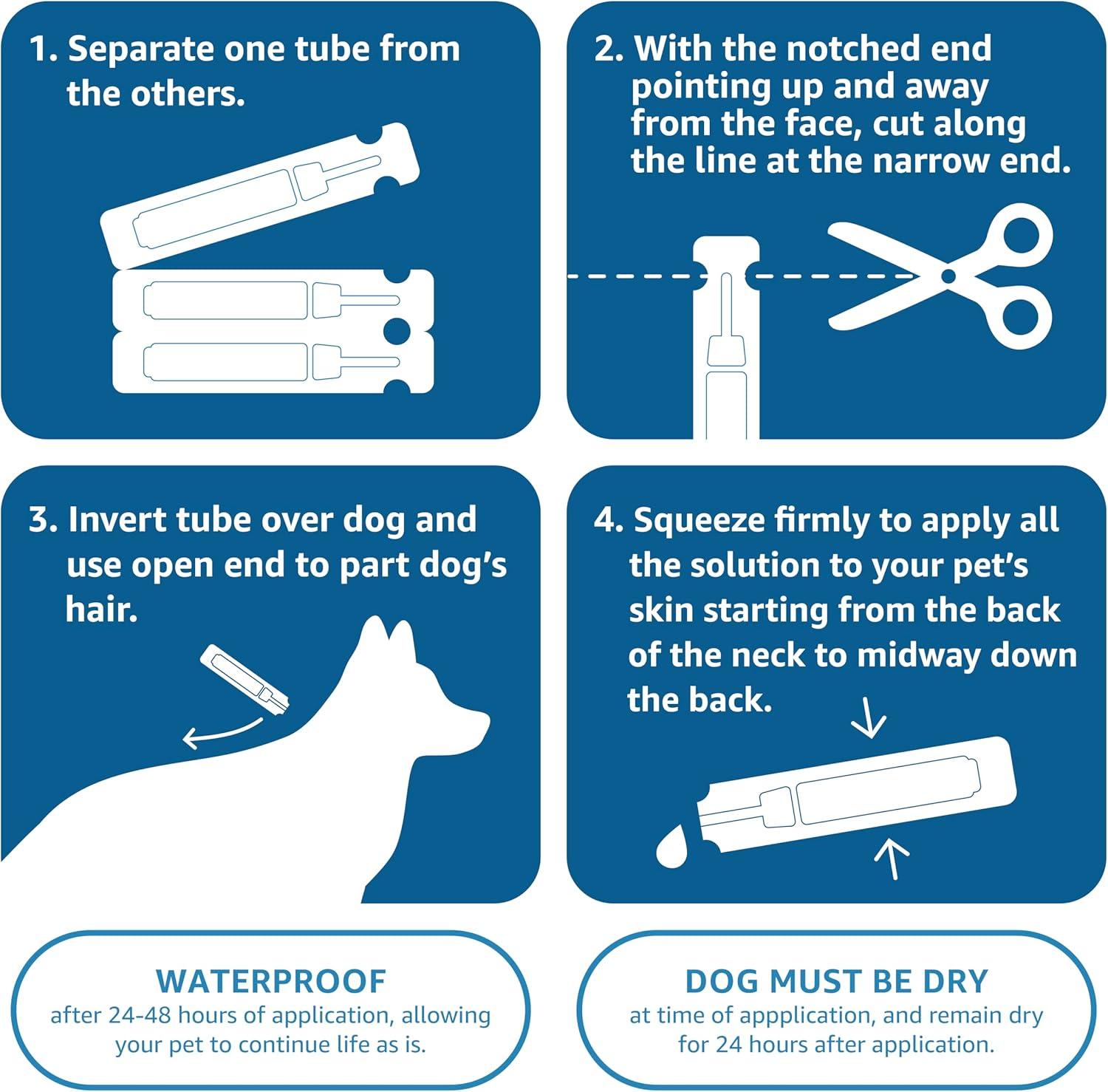 1. Separate one tube from the others.

2. With the notched end pointing up and away from the face, cut along the line at the narrow end.

3. Invert tube over dog and use open end to part dog's hair.

4. Squeeze firmly to apply all the solution to your pet's skin starting from the back of the neck to midway down the back.

WATERPROOF
after 24-48 hours of application, allowing your pet to continue life as is.

DOG MUST BE DRY
at time of appplication, and remain dry for 24 hours after application.