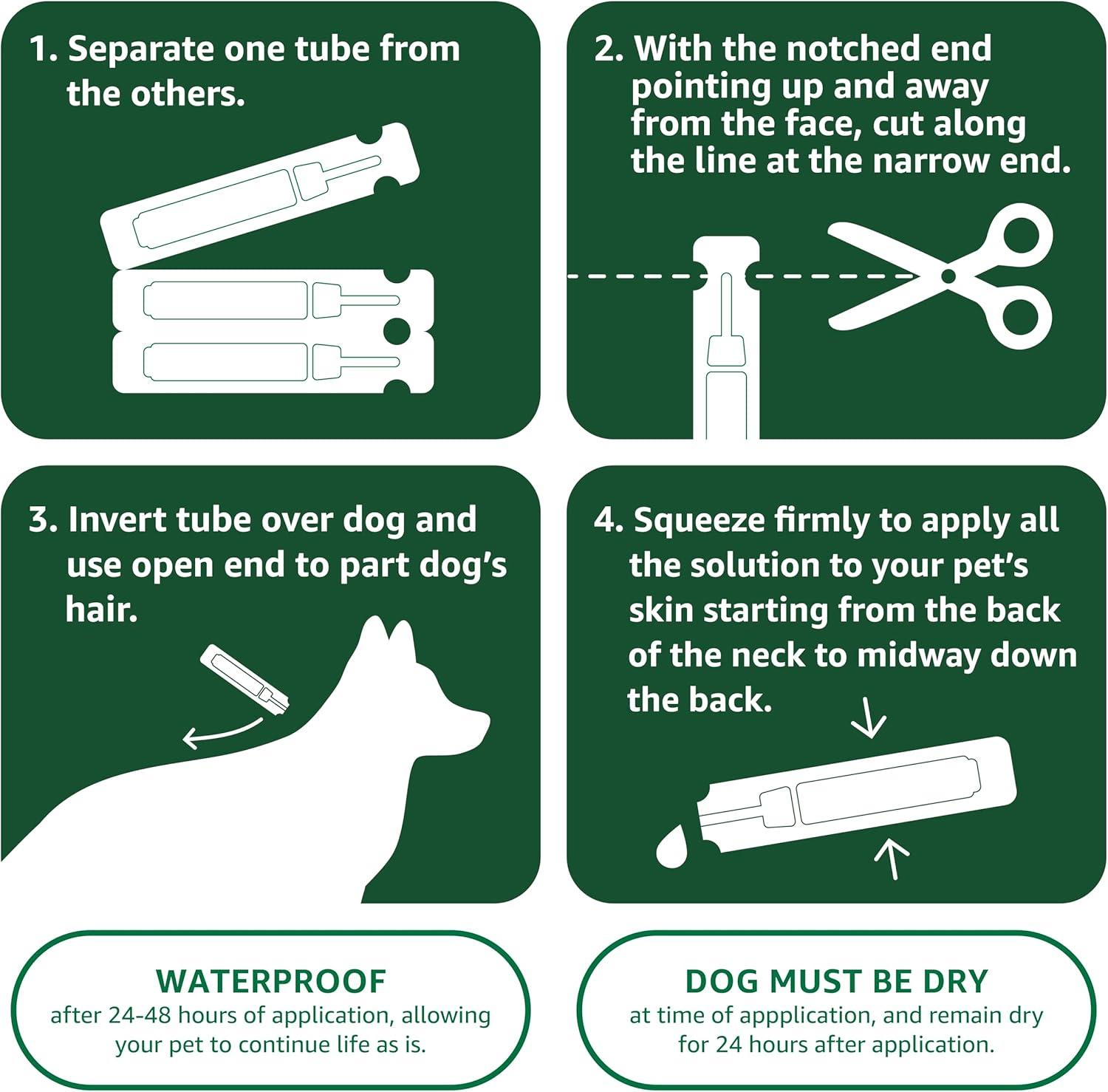 1. Separate one tube from the others.

2. With the notched end pointing up and away from the face, cut along the line at the narrow end.

3. Invert tube over dog and use open end to part dog's hair.

4. Squeeze firmly to apply all the solution to your pet's skin starting from the back of the neck to midway down the back.

WATERPROOF
after 24-48 hours of application, allowing your pet to continue life as is.

DOG MUST BE DRY
at time of appplication, and remain dry for 24 hours after application.