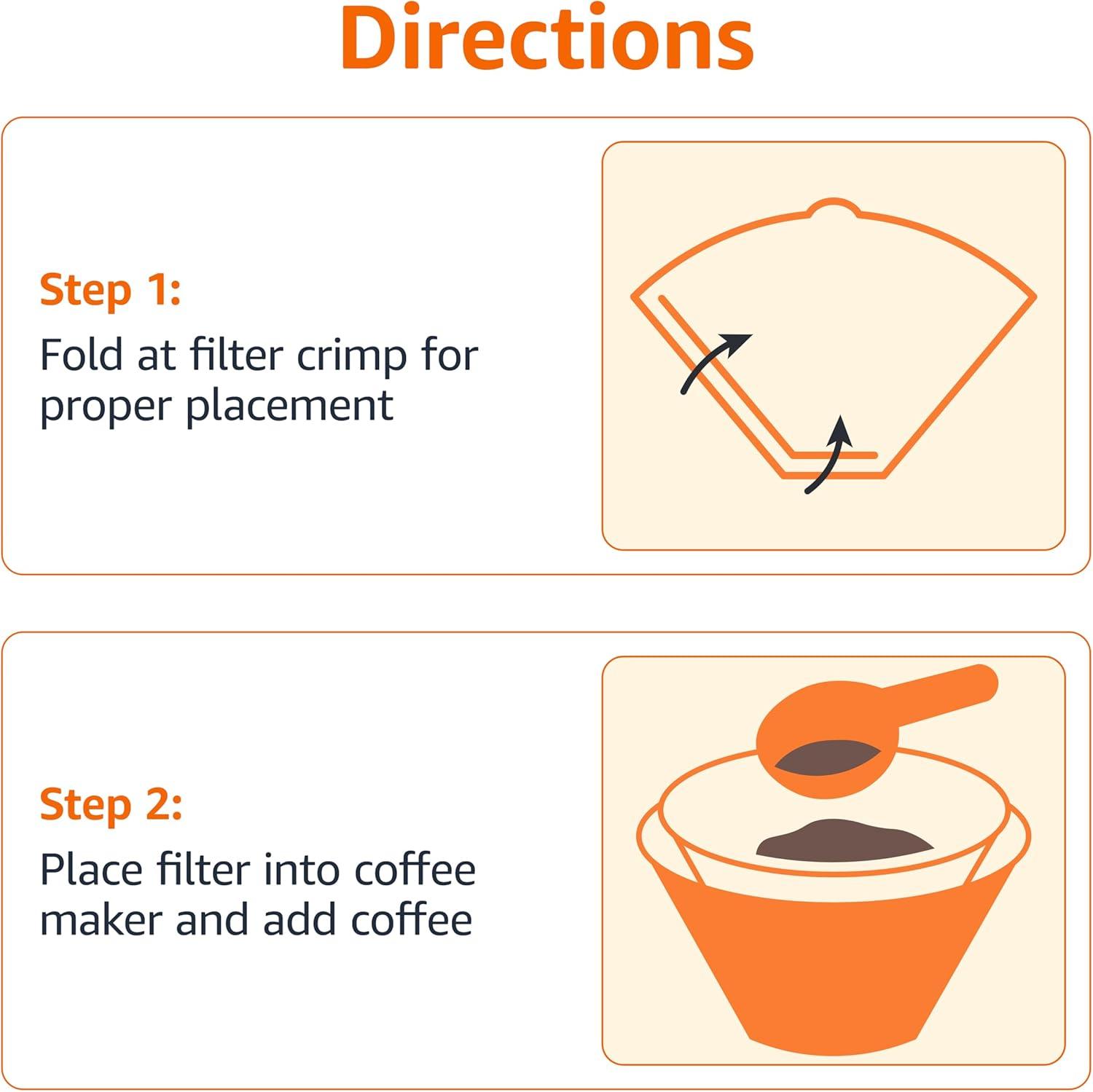 Directions

Step 1:
Fold at filter crimp for proper placement

Step 2:
Place filter into coffee maker and add coffee