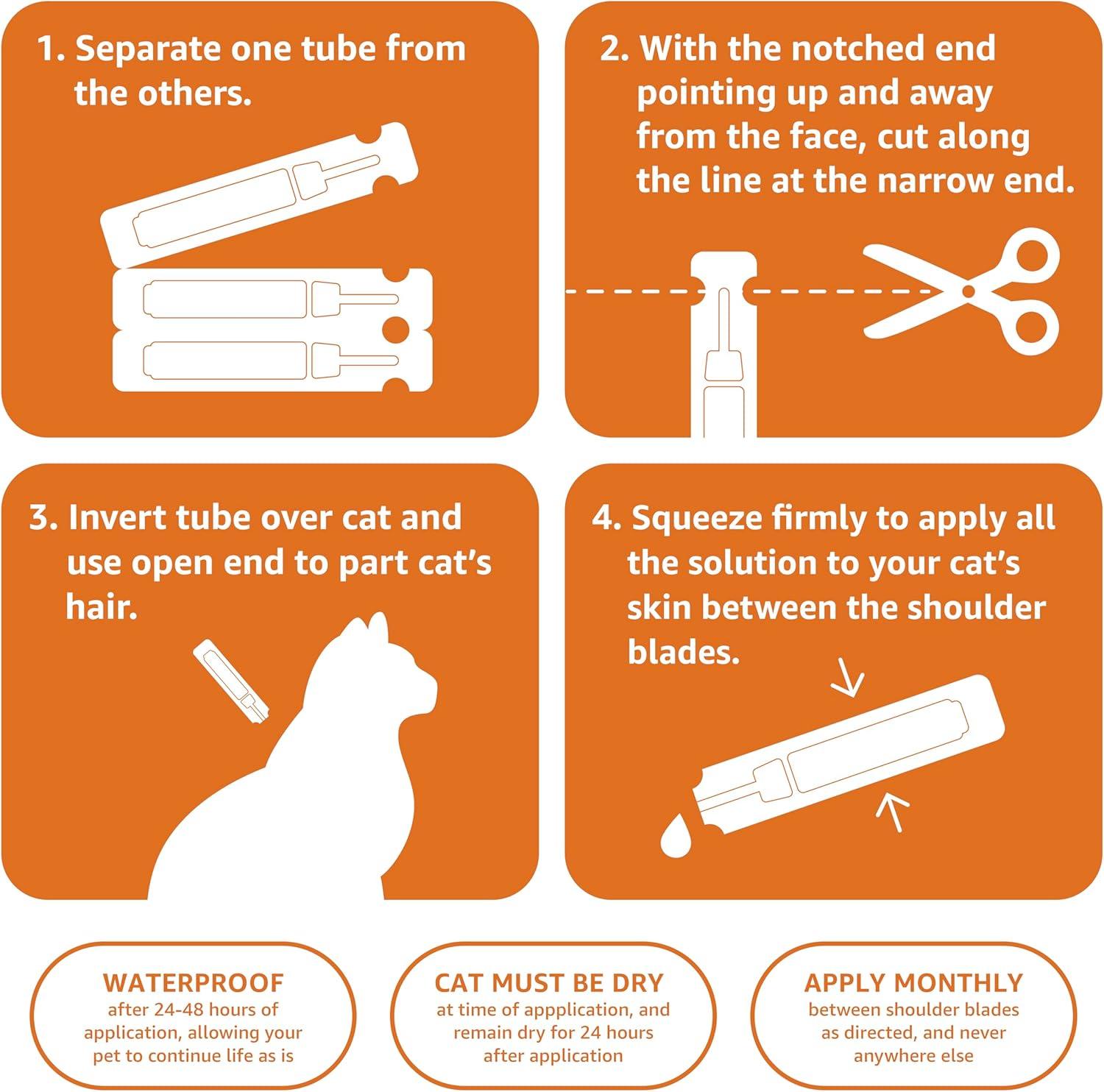 1. Separate one tube from the others.

2. With the notched end pointing up and away from the face, cut along the line at the narrow end.

3. Invert tube over cat and use open end to part cat's hair.

4. Squeeze firmly to apply all the solution to your cat's skin between the shoulder blades.

WATERPROOF
after 24-48 hours of application, allowing your pet to continue life as is

CAT MUST BE DRY
at time of appplication, and remain dry for 24 hours after application

APPLY MONTHLY
between shoulder blades as directed, and never anywhere else