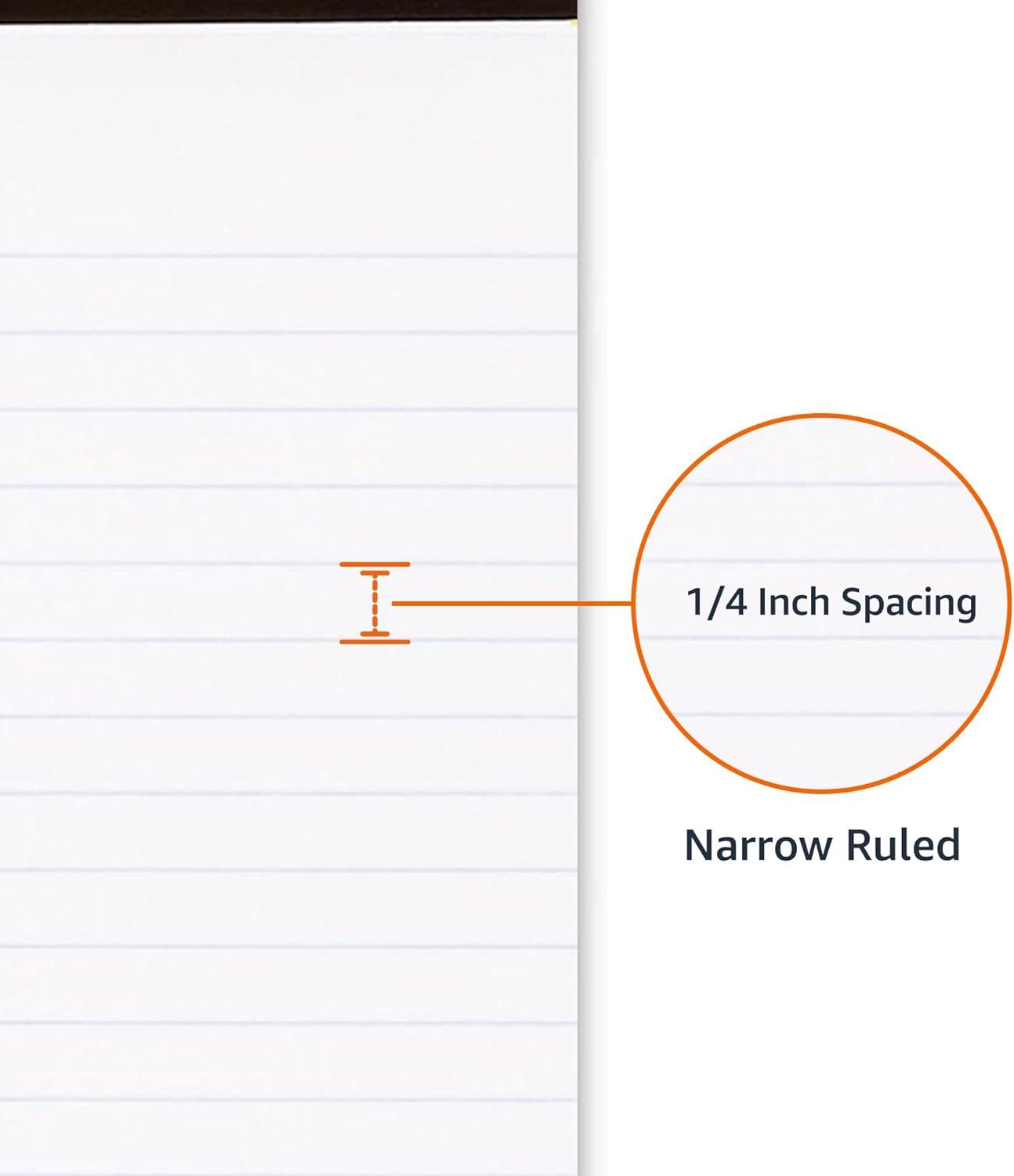 1/4 Inch Spacing

Narrow Ruled