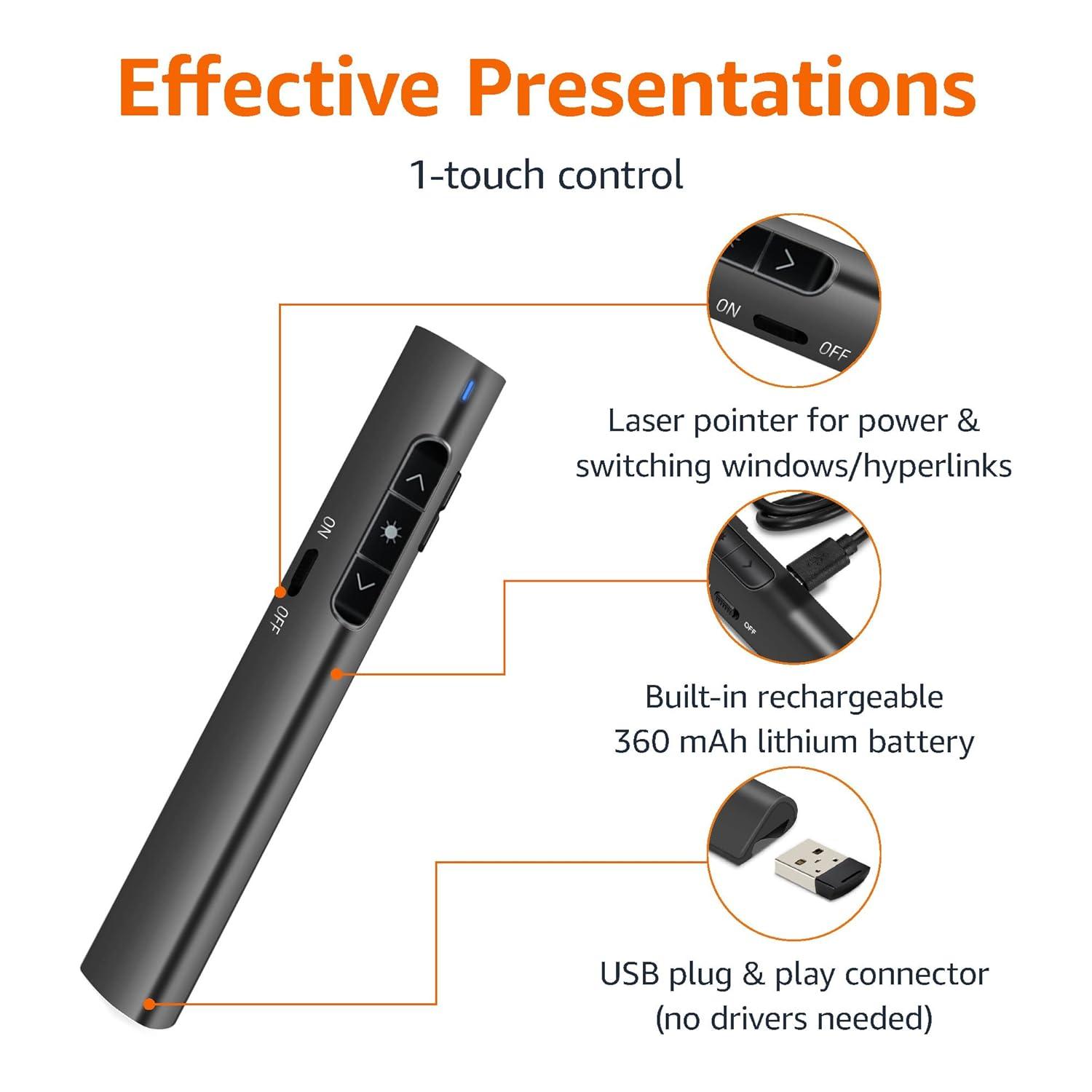 Effective Presentations

1-touch control

ON

OFF

ON

OFF

Laser pointer for power & switching windows/hyperlinks

OFF

Built-in rechargeable 360 mAh lithium battery

USB plug & play connector (no drivers needed)