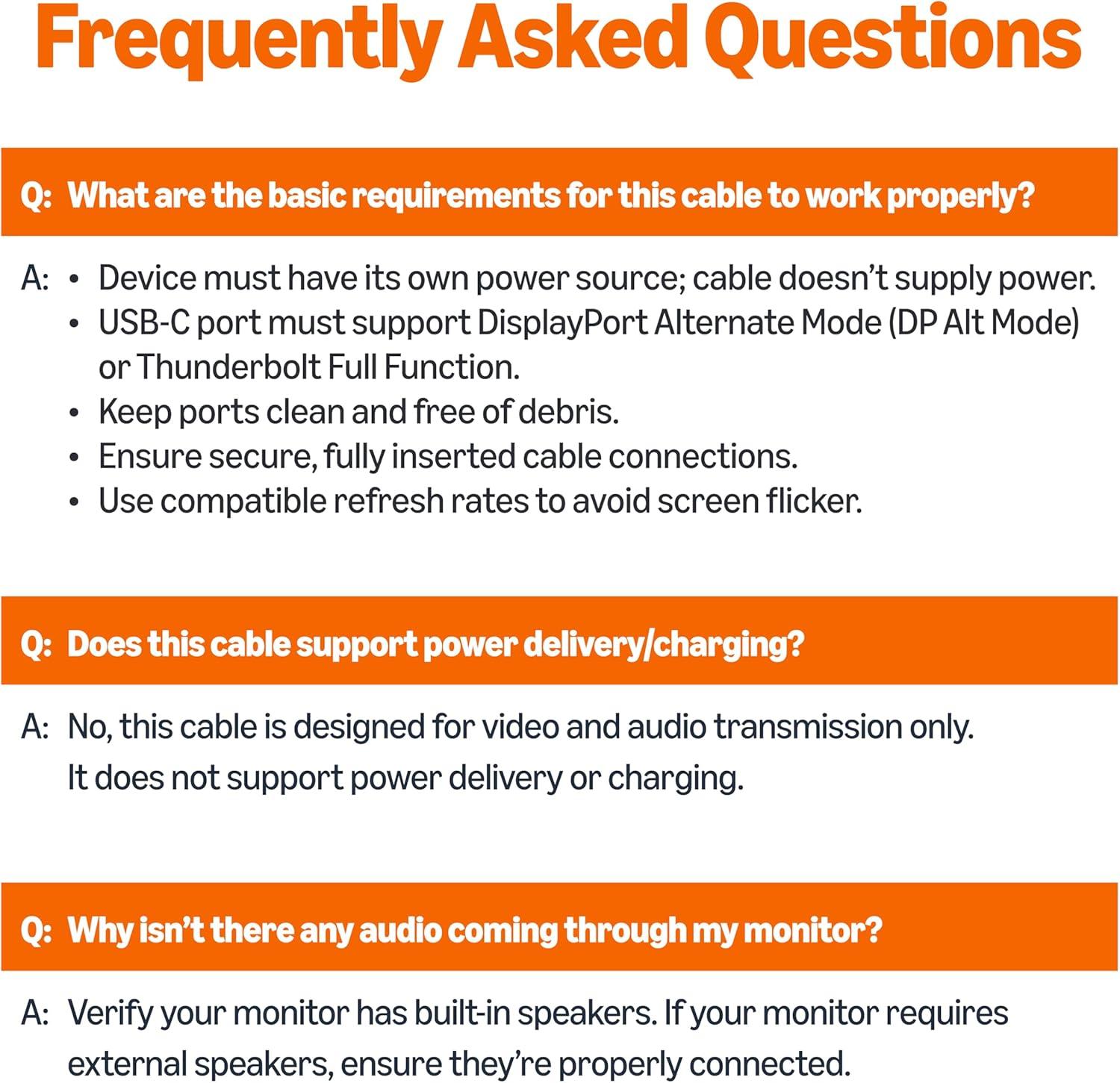 Frequently Asked Questions

Q: What are the basic requirements for this cable to work properly?

A: • Device must have its own power source; cable doesn't supply power.
• USB-C port must support DisplayPort Alternate Mode (DP Alt Mode) or Thunderbolt Full Function.
• Keep ports clean and free of debris.
• Ensure secure, fully inserted cable connections.
• Use compatible refresh rates to avoid screen flicker.

Q: Does this cable support power delivery/charging?

A: No, this cable is designed for video and audio transmission only. It does not support power delivery or charging.

Q: Why isn't there any audio coming through my monitor?

A: Verify your monitor has built-in speakers. If your monitor requires external speakers, ensure they're properly connected.