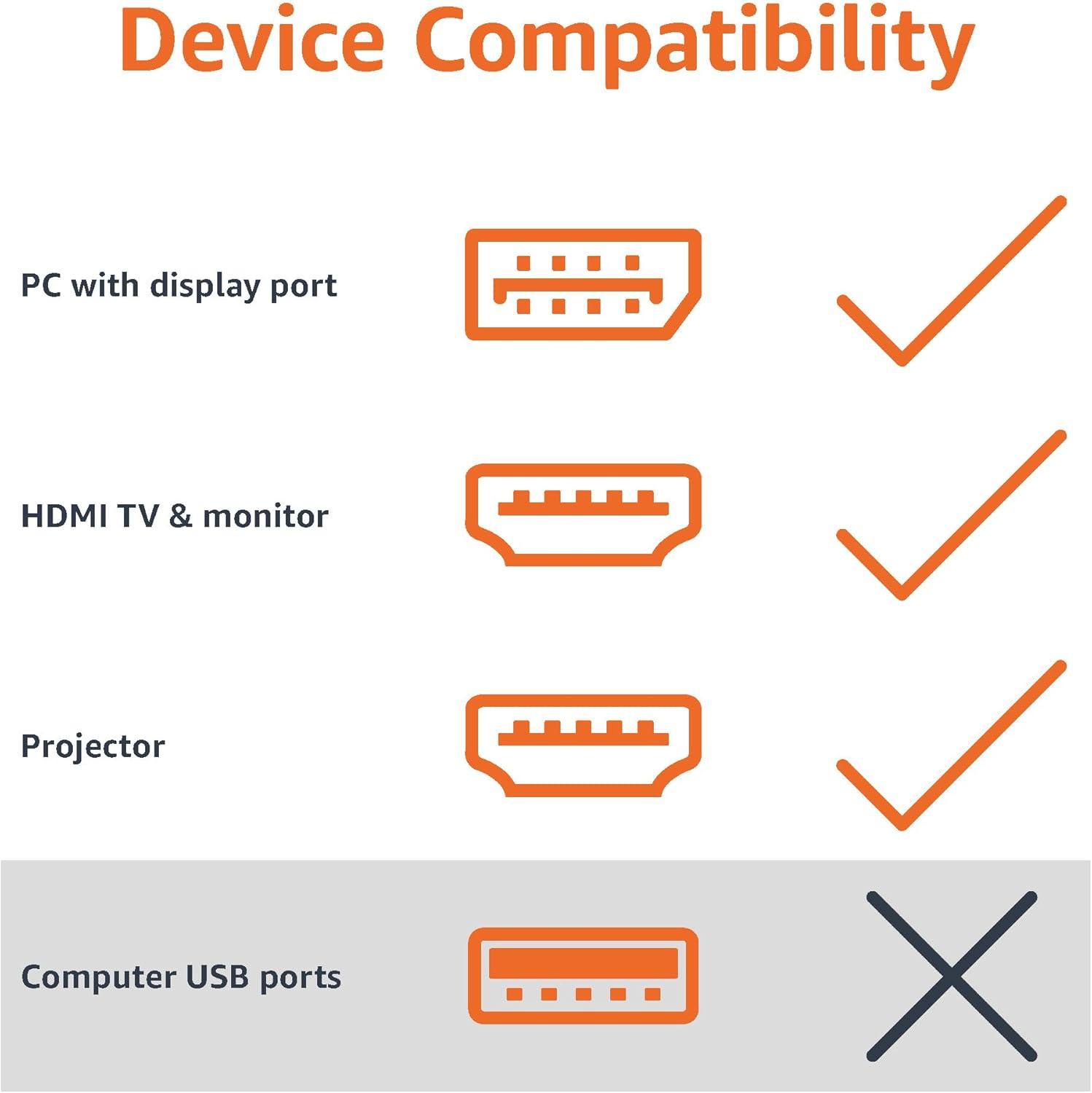 Device Compatibility

PC with display port

HDMI TV & monitor

Projector

Computer USB ports