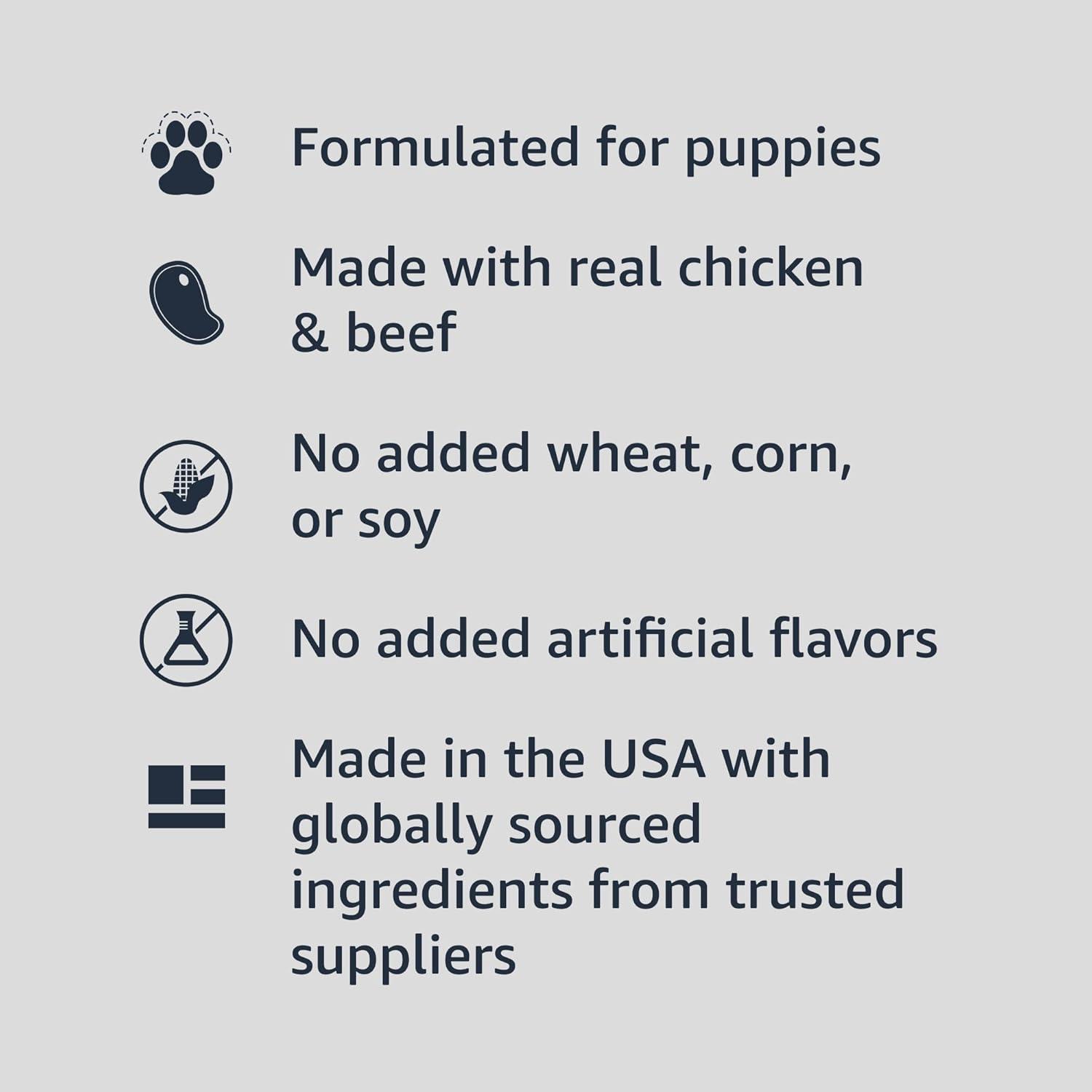 Formulated for puppies

Made with real chicken & beef

No added wheat, corn, or soy

No added artificial flavors

Made in the USA with globally sourced ingredients from trusted suppliers