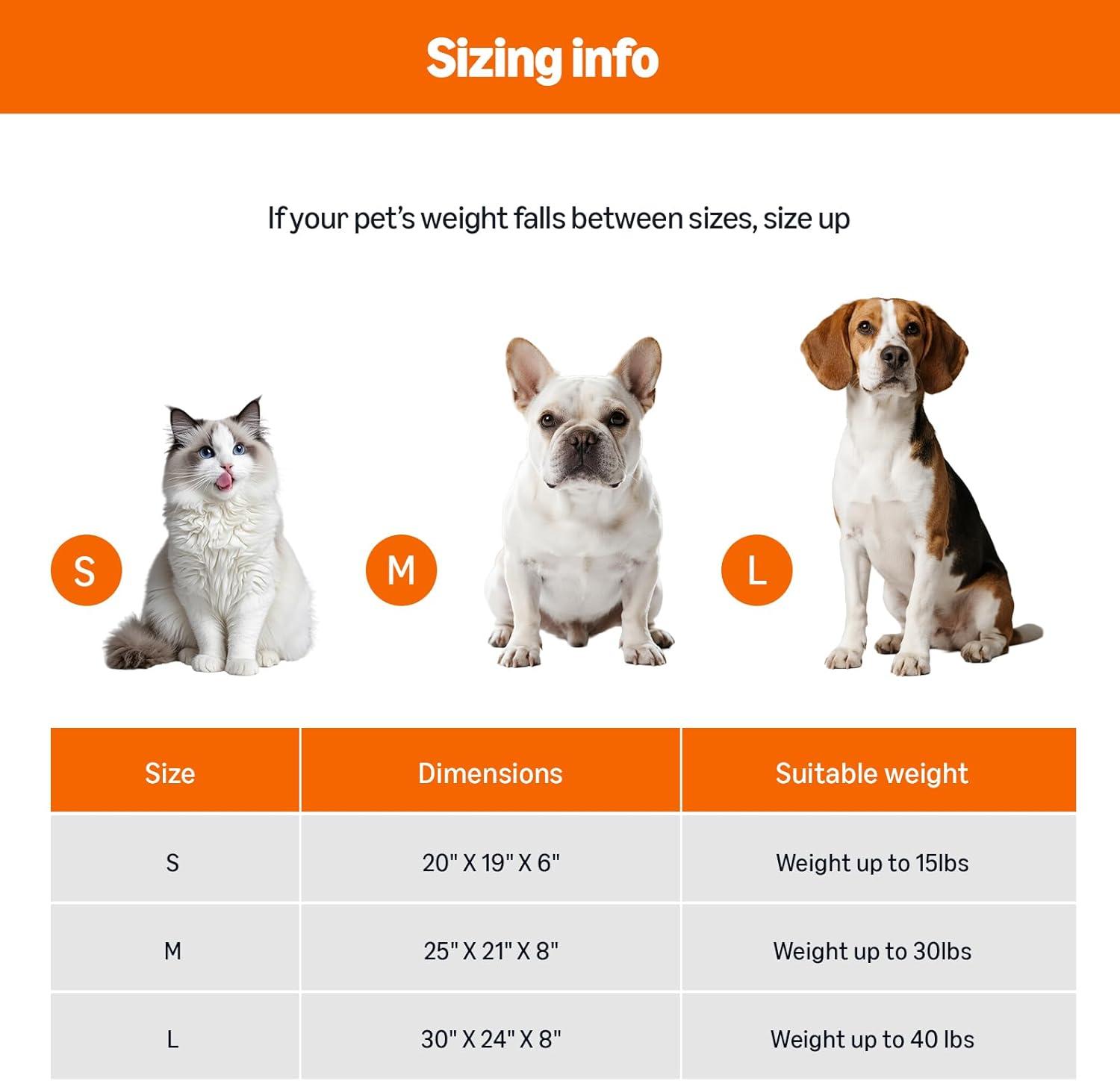 Sizing info

If your pet's weight falls between sizes, size up

S

M

L

| Size | Dimensions | Suitable weight |
|---|---|---|
| S | 20" X 19" X 6" | Weight up to 15lbs |
| M | 25" X 21" X 8" | Weight up to 30lbs |
| L | 30" X 24" X 8" | Weight up to 40 lbs |