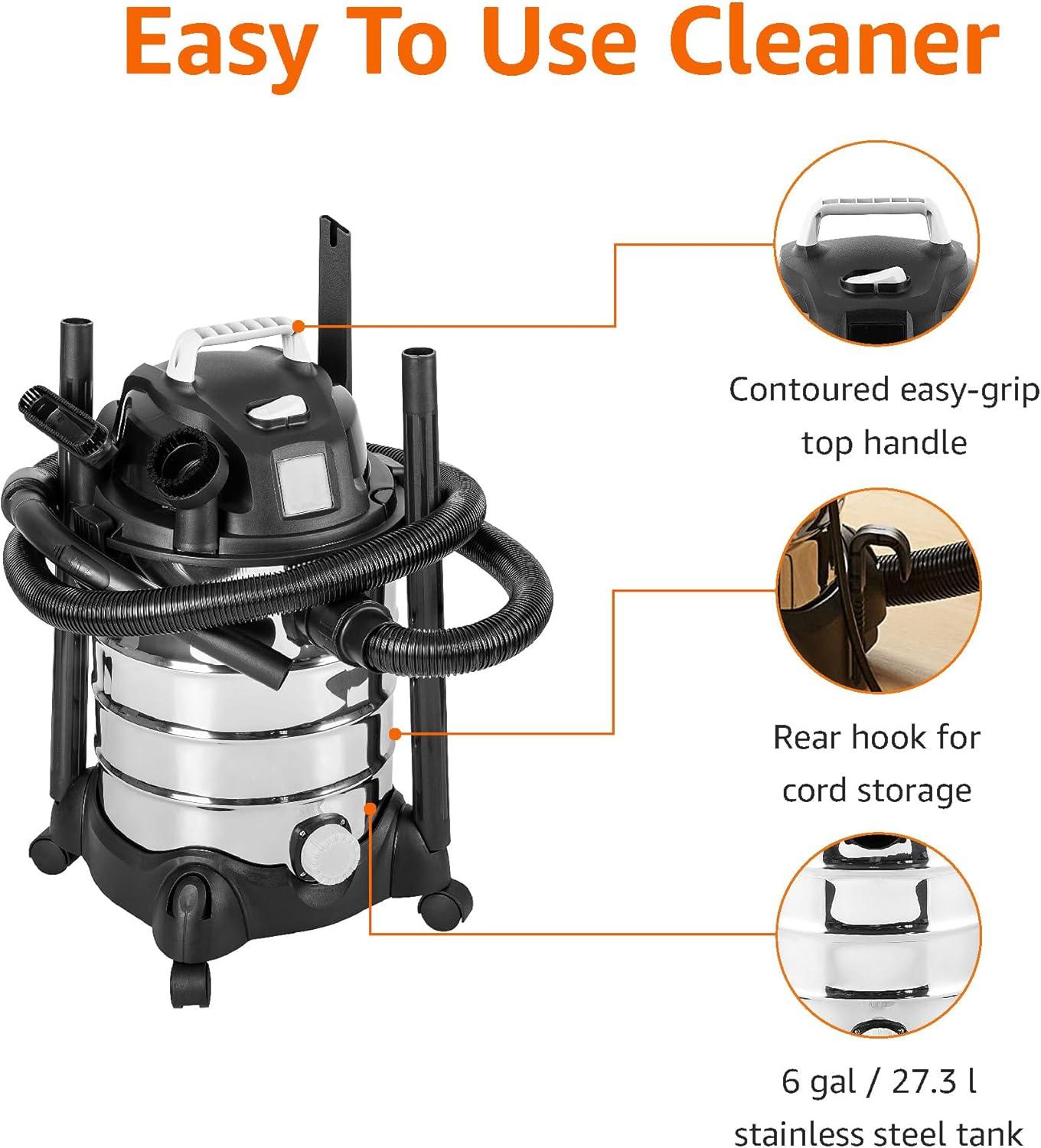 Easy To Use Cleaner

Contoured easy-grip top handle

Rear hook for cord storage

6 gal / 27.3 l stainless steel tank